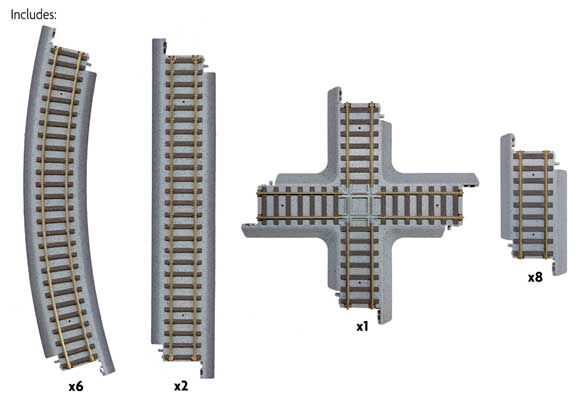 Includes:

x6

x2

x1

x8