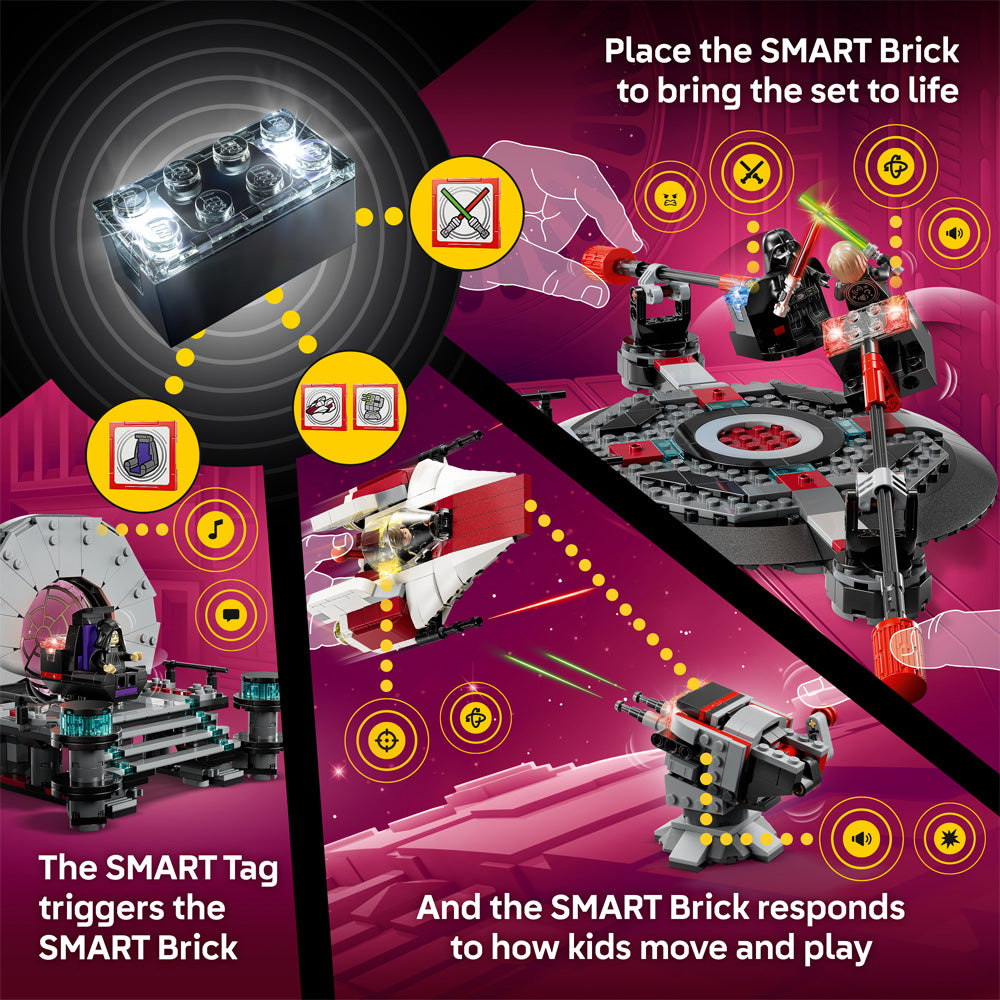 Place the SMART Brick to bring the set to life

The SMART Tag triggers the SMART Brick

And the SMART Brick responds to how kids move and play