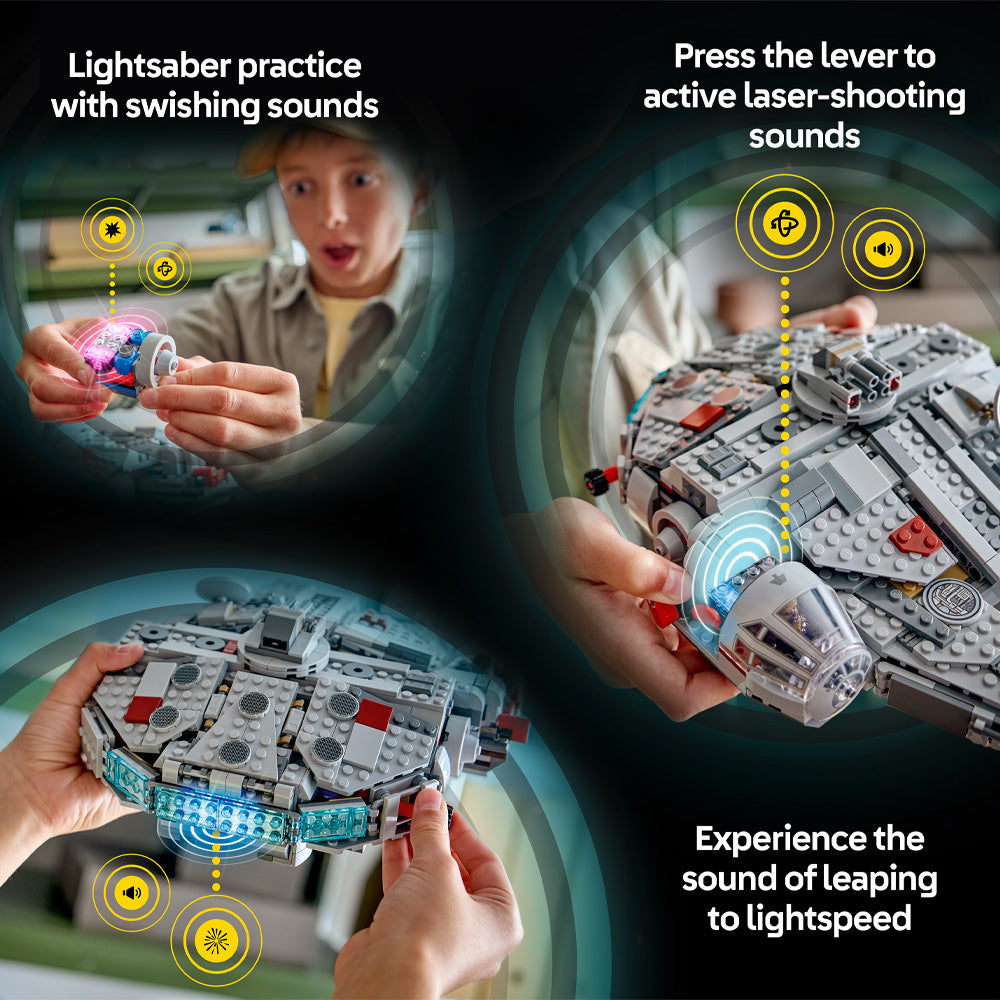 Lightsaber practice with swishing sounds

Press the lever to active laser-shooting sounds

Experience the sound of leaping to lightspeed