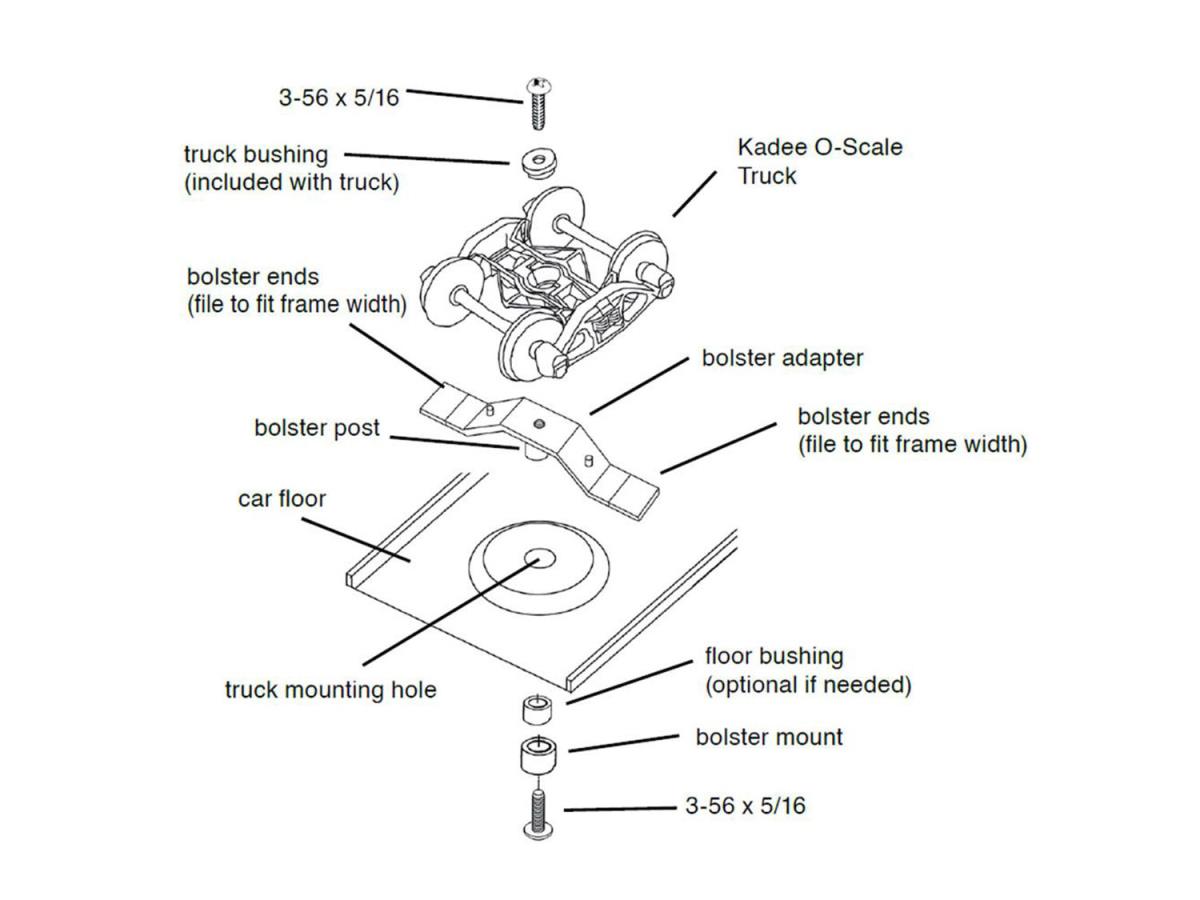 3-56 x 5/16

truck bushing
(included with truck)

Kadee O-Scale
Truck

bolster ends
(file to fit frame width)

bolster adapter

bolster post

bolster ends
(file to fit frame width)

car floor

truck mounting hole

floor bushing
(optional if needed)

bolster mount

3-56 x 5/16