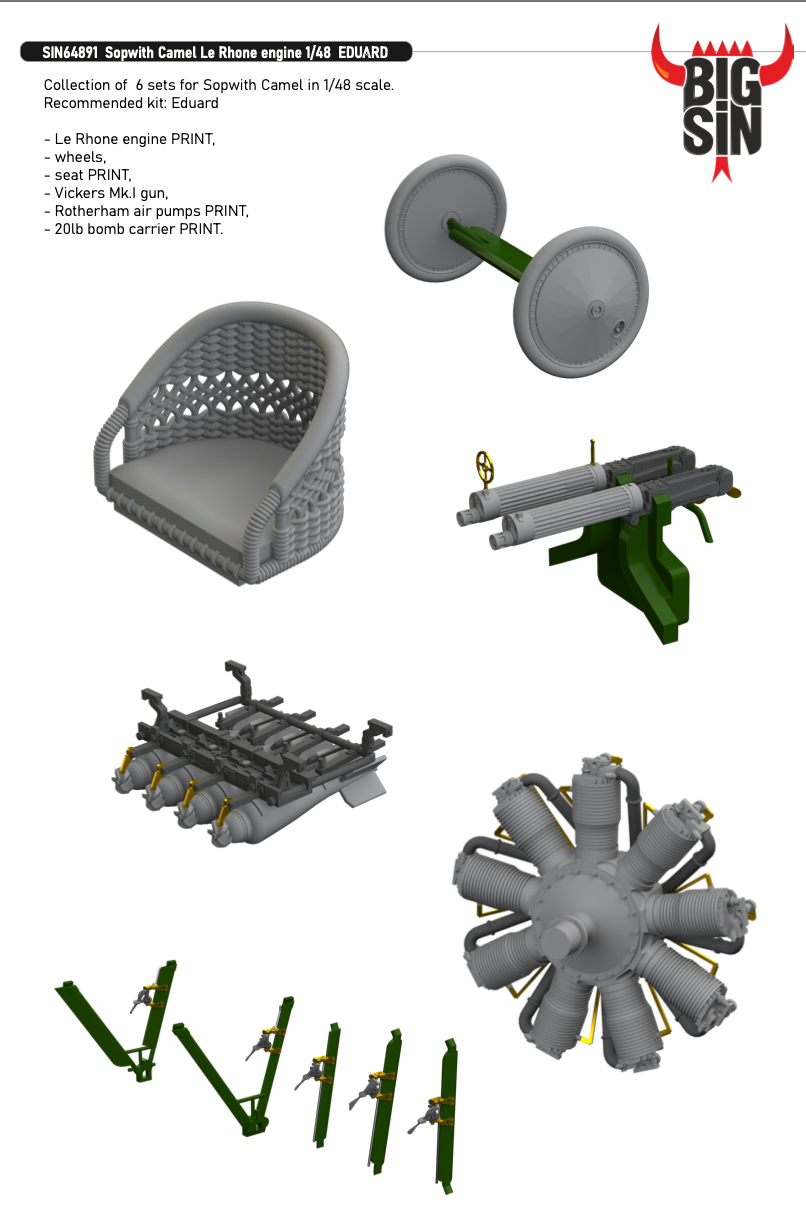 SIN64891 Sopwith Camel Le Rhone engine 1/48 EDUARD

BIG SIN

Collection of 6 sets for Sopwith Camel in 1/48 scale.
Recommended kit: Eduard

- Le Rhone engine PRINT,
- wheels,
- seat PRINT,
- Vickers Mk.I gun,
- Rotherham air pumps PRINT,
- 20lb bomb carrier PRINT.