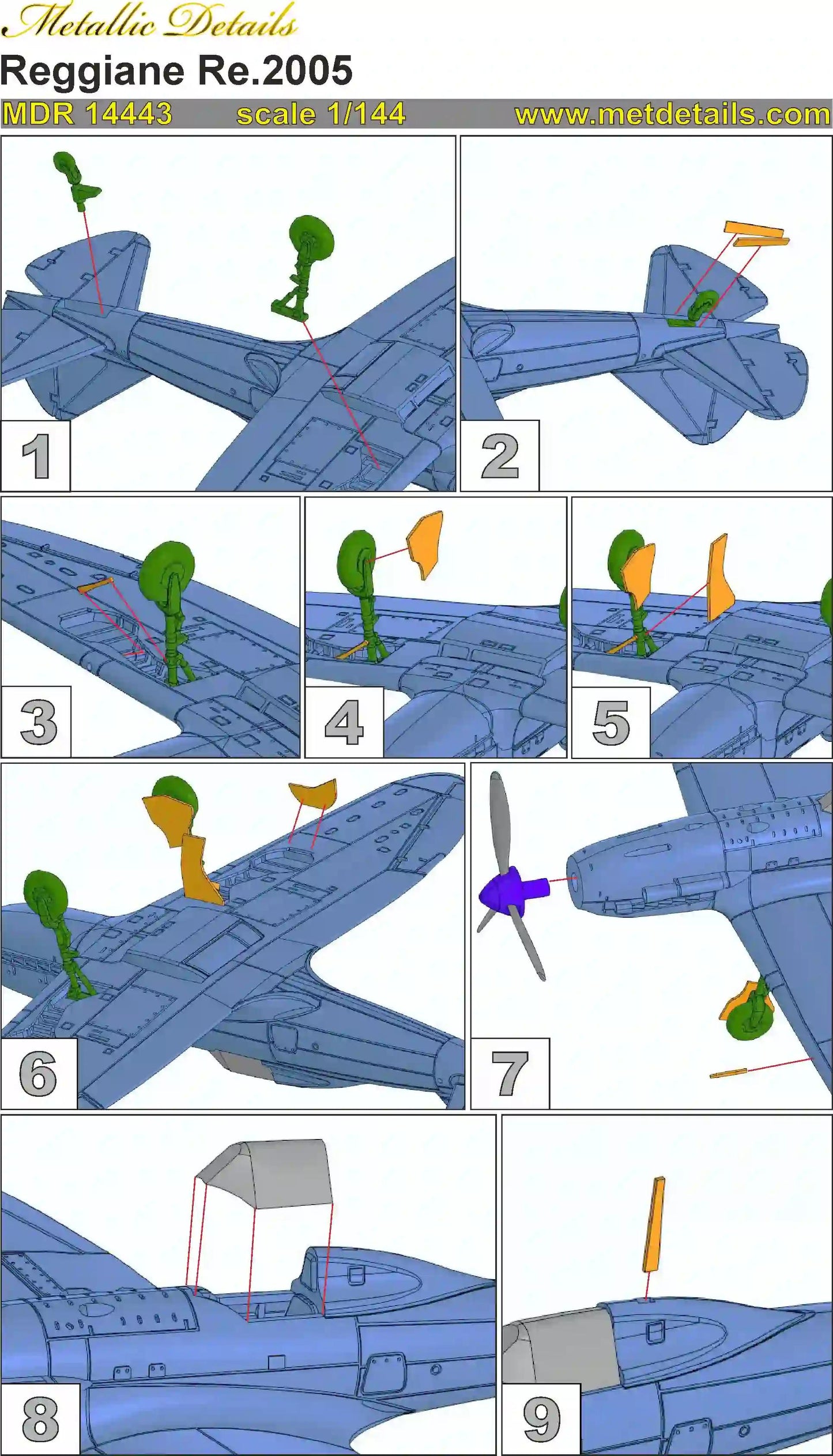 Metallic Details

Reggiane Re.2005

MDR 14443 scale 1/144 www.metdetails.com

1

2

3

4

5

6

7

8

9