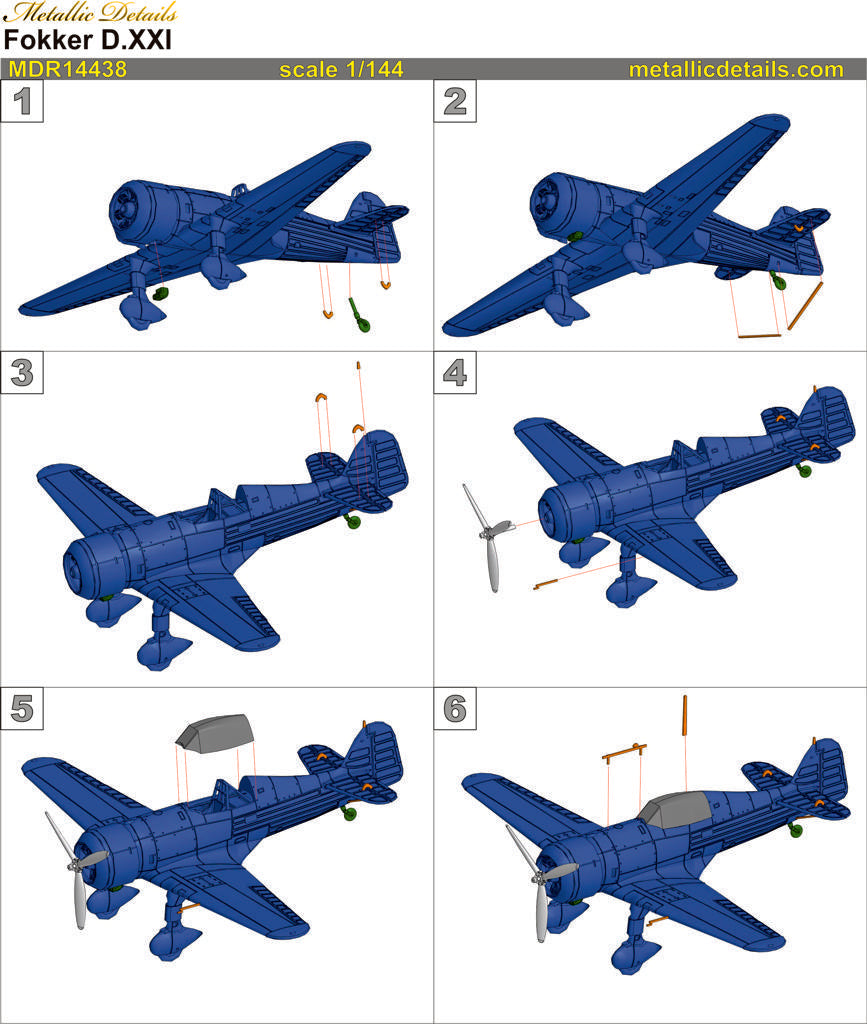 Metallic Details
Fokker D.XXI
MDR14438 scale 1/144 metallicdetails.com

1

2

3

4

5

6