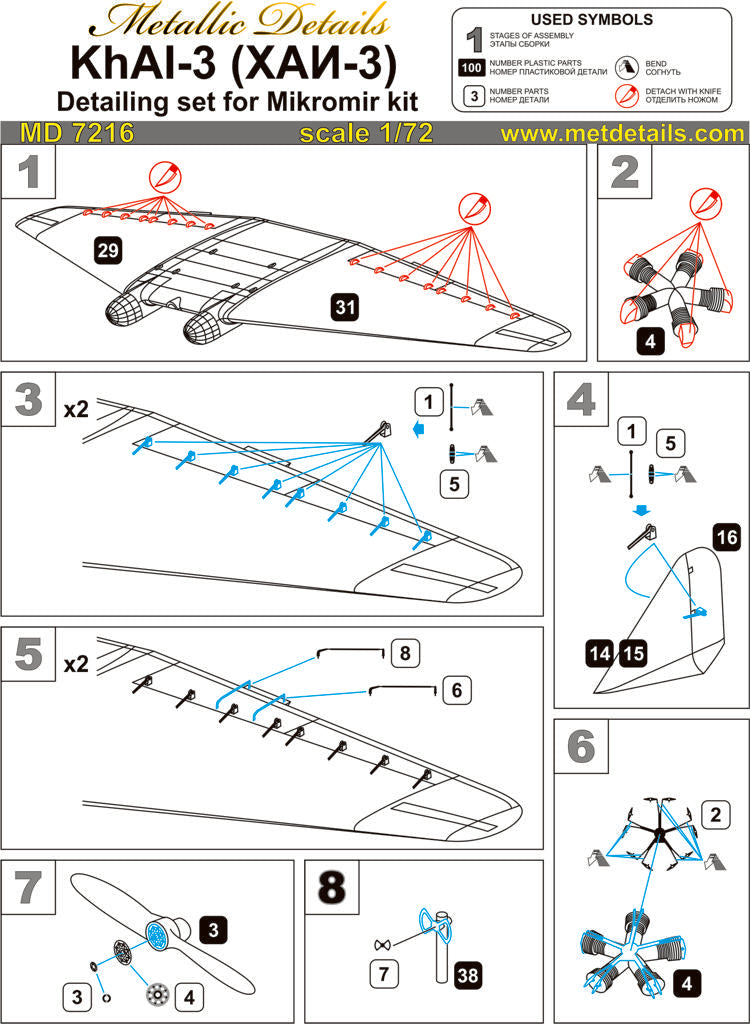 Metallic Details
KhAI-3 (ХАИ-3)
Detailing set for Mikromir kit

USED SYMBOLS
1 STAGES OF ASSEMBLY
ЭТАПЫ СБОРКИ
100 NUMBER PLASTIC PARTS
НОМЕР ПЛАСТИКОВОЙ ДЕТАЛИ
3 NUMBER PARTS
НОМЕР ДЕТАЛИ
BEND
СОГНУТЬ
DETACH WITH KNIFE
ОТДЕЛИТЬ НОЖОМ

MD 7216 scale 1/72 www.metdetails.com

1
29
31

2
4

3
x2
1
5

4
1
5
16
14 15

5
x2
8
6

6
2
4

7
3
3
4

8
7
38