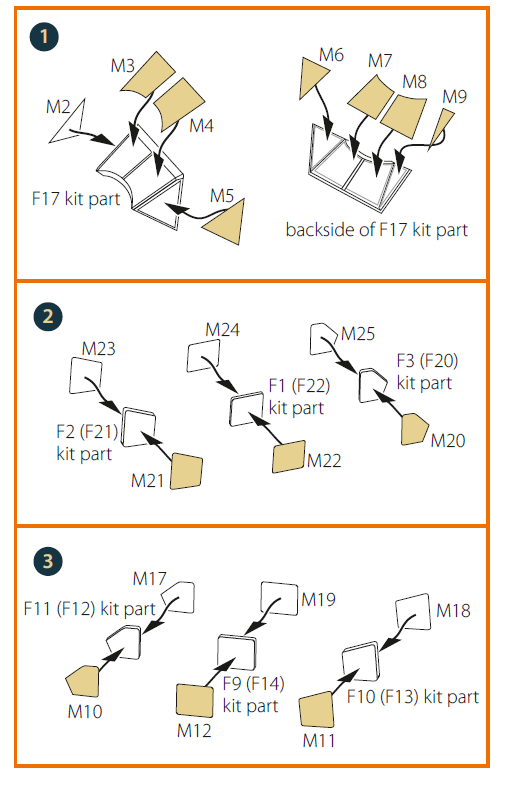 1

M3
M2
M4
F17 kit part
M5
M6
M7
M8
M9
backside of F17 kit part

2

M23
F2 (F21) kit part
M21
M24
F1 (F22) kit part
M22
M25
F3 (F20) kit part
M20

3

M17
F11 (F12) kit part
M10
M19
F9 (F14) kit part
M12
M18
F10 (F13) kit part
M11