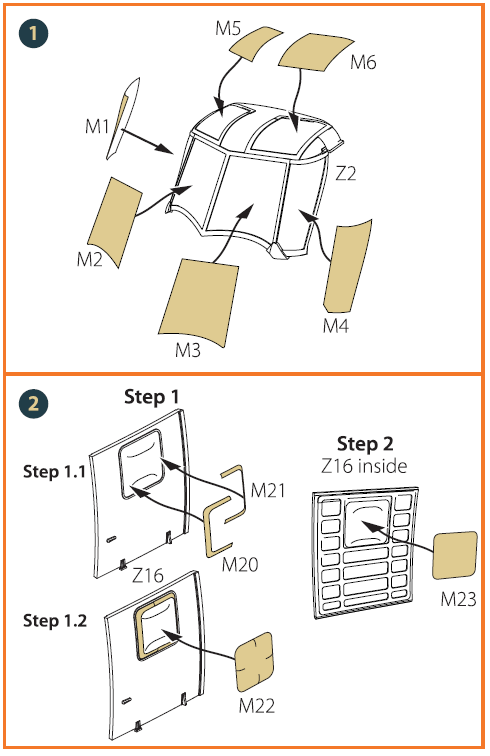 1

M5

M6

M1

Z2

M2

M3

M4

2

Step 1

Step 1.1

M21

M20

Z16

Step 1.2

M22

Step 2

Z16 inside

M23