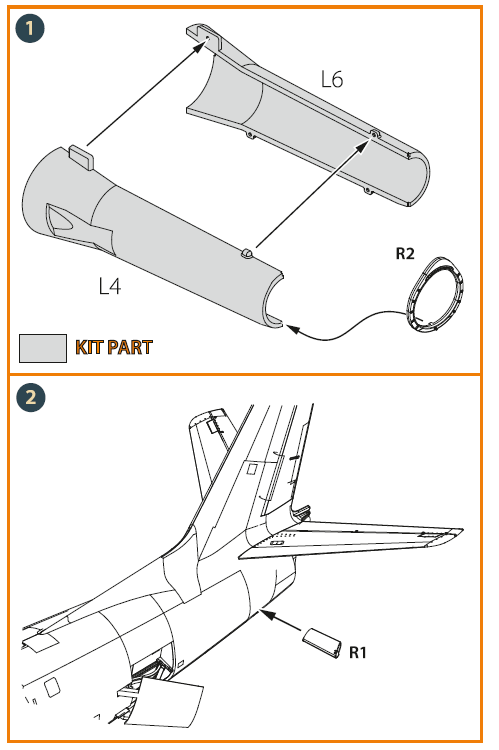 1

L6

R2

L4

KIT PART

2

R1