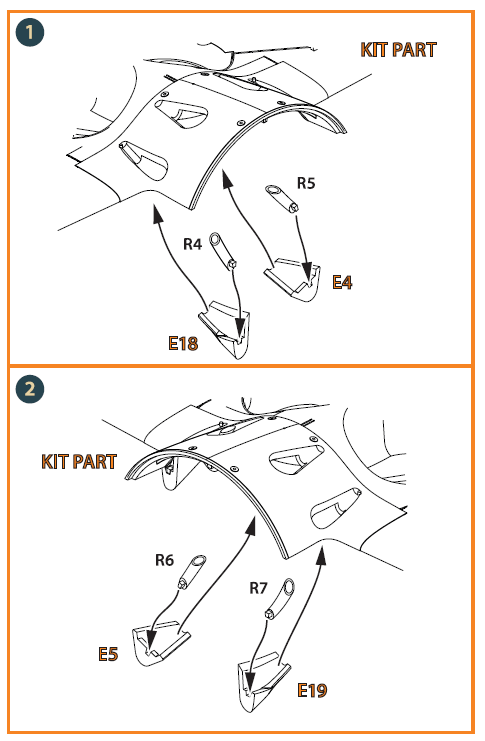 1

KIT PART

R5

R4

E4

E18

2

KIT PART

R6

R7

E5

E19