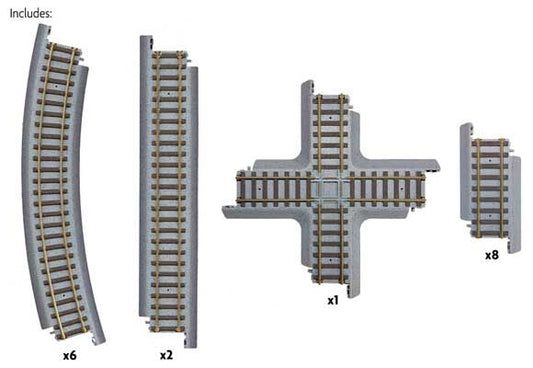 Includes:

x6

x2

x1

x8