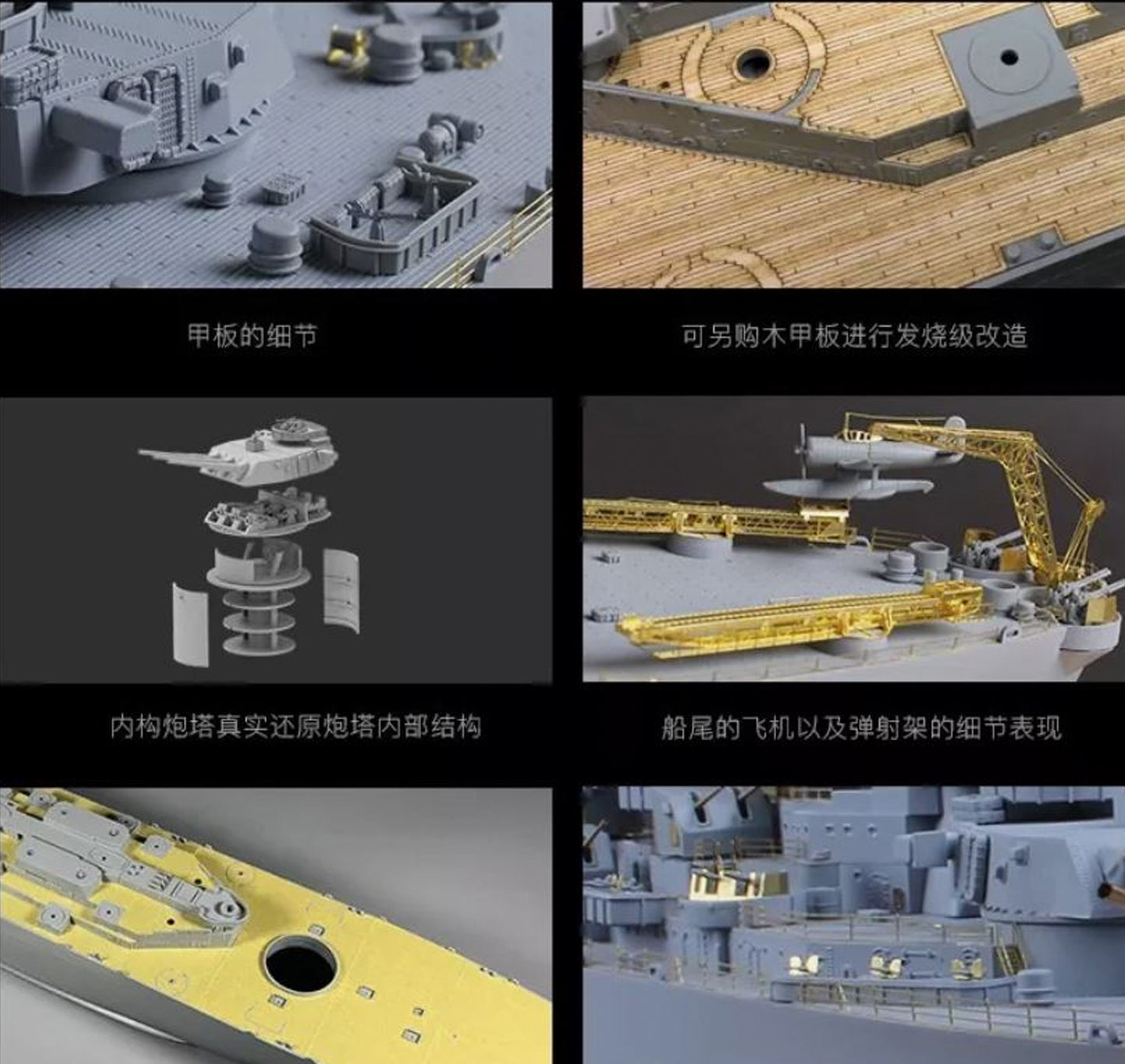 甲板的细节

可另购木甲板进行发烧级改造

内构炮塔真实还原炮塔内部结构

船尾的飞机以及弹射架的细节表现