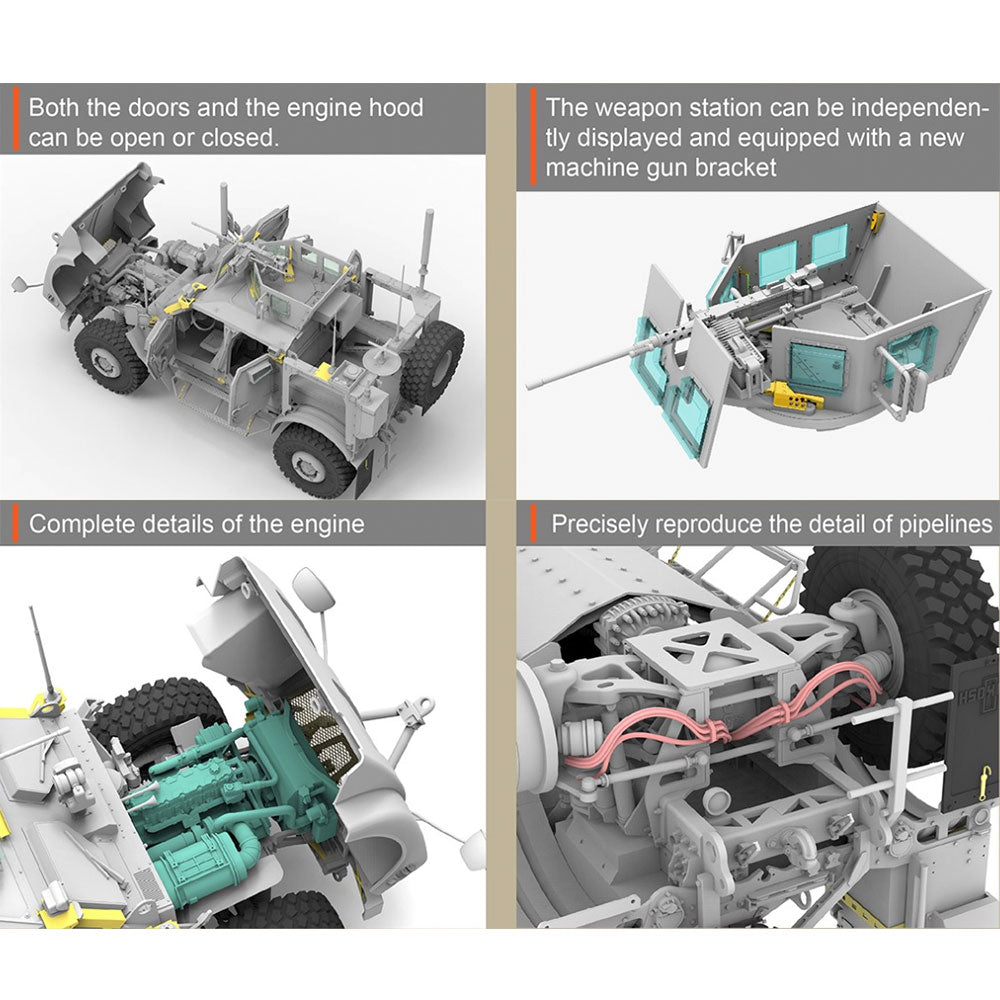 Both the doors and the engine hood can be open or closed.

The weapon station can be independently displayed and equipped with a new machine gun bracket

Complete details of the engine

Precisely reproduce the detail of pipelines