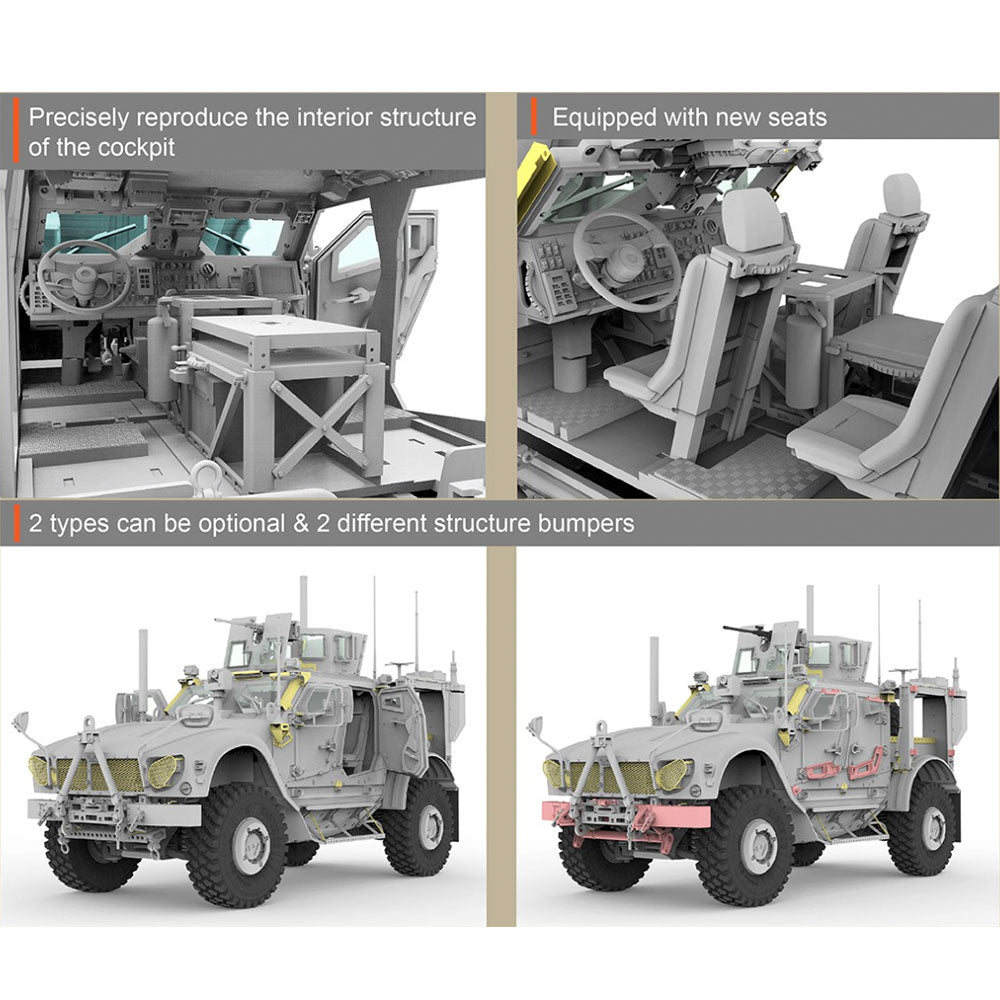 Precisely reproduce the interior structure of the cockpit

Equipped with new seats

2 types can be optional & 2 different structure bumpers