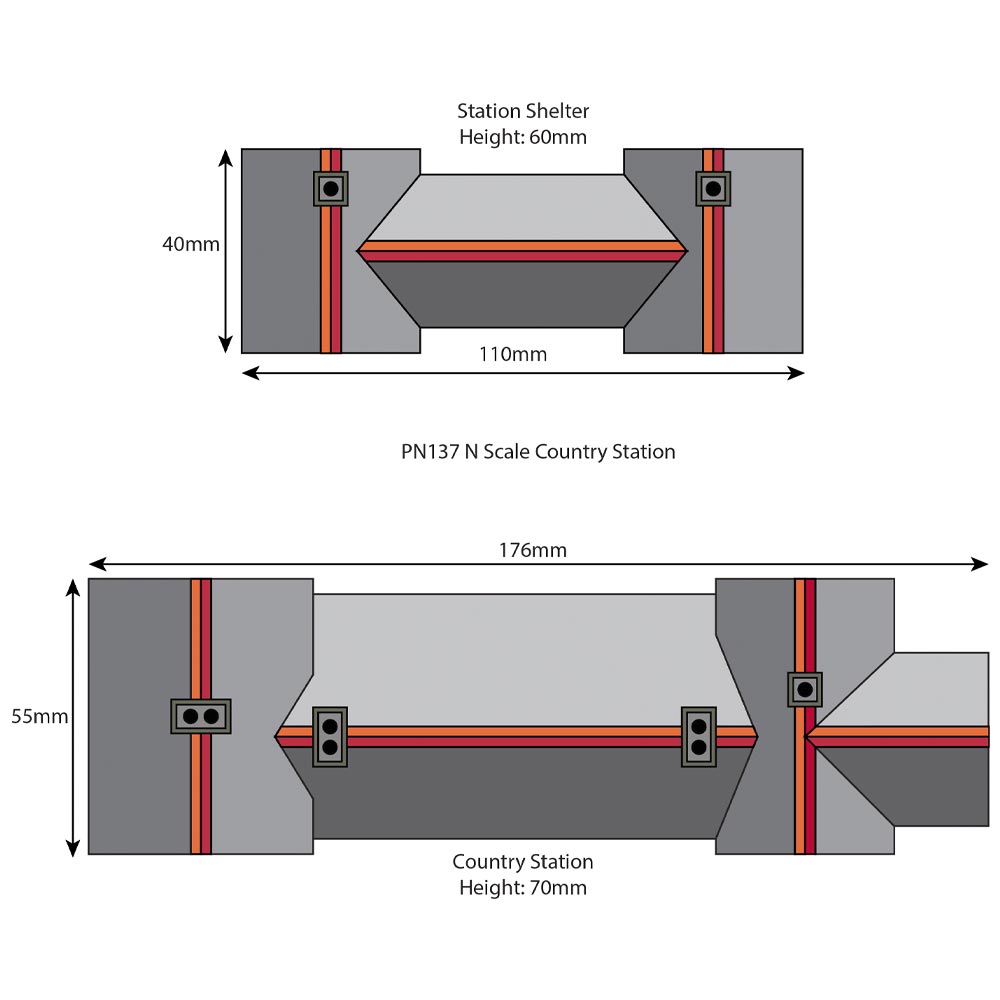 Station Shelter
Height: 60mm

40mm

110mm

PN137 N Scale Country Station

176mm

55mm

Country Station
Height: 70mm