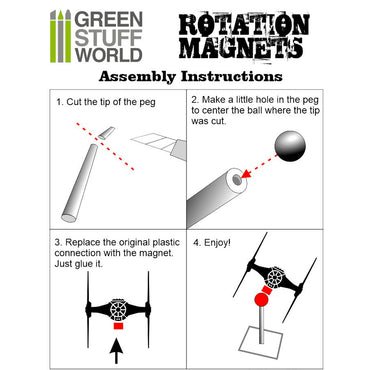 GREEN STUFF WORLD

ROTATION MAGNETS

Assembly Instructions

1. Cut the tip of the peg

2. Make a little hole in the peg to center the ball where the tip was cut.

3. Replace the original plastic connection with the magnet. Just glue it.

4. Enjoy!