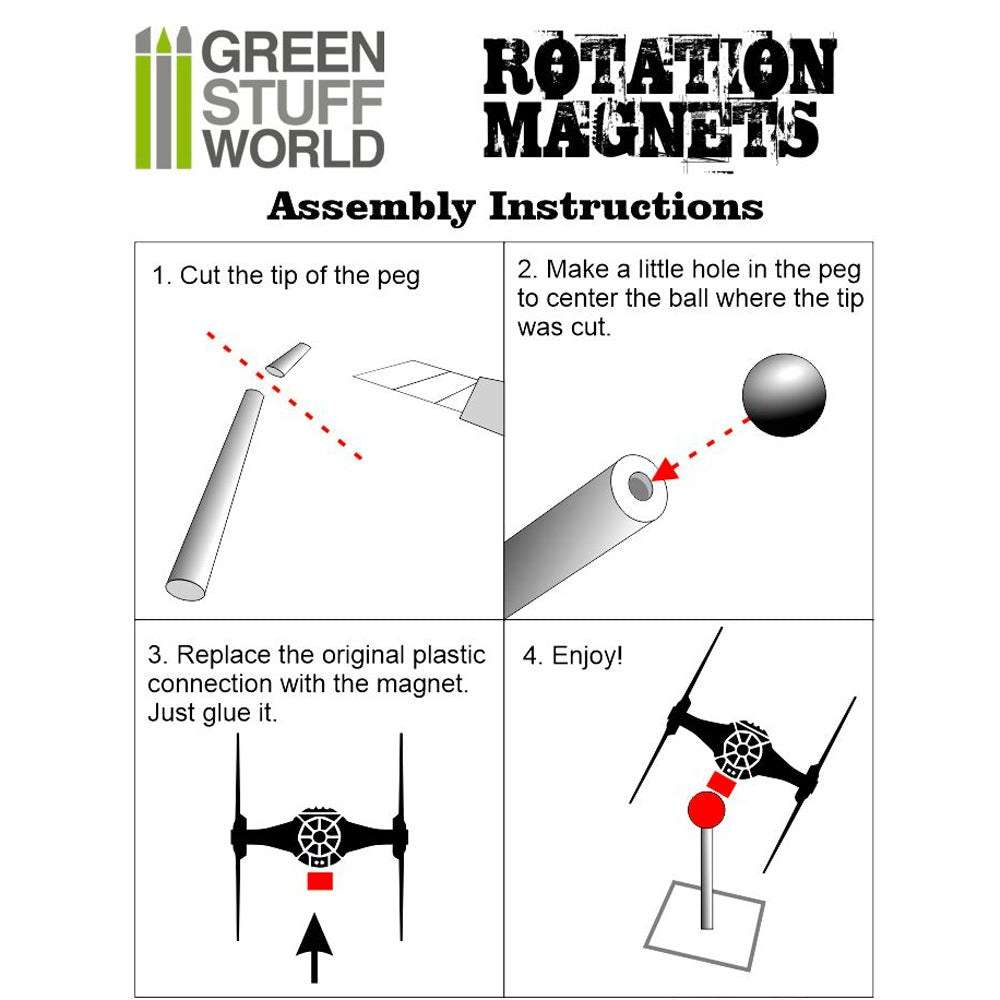 GREEN STUFF WORLD

ROTATION MAGNETS

Assembly Instructions

1. Cut the tip of the peg

2. Make a little hole in the peg to center the ball where the tip was cut.

3. Replace the original plastic connection with the magnet. Just glue it.

4. Enjoy!