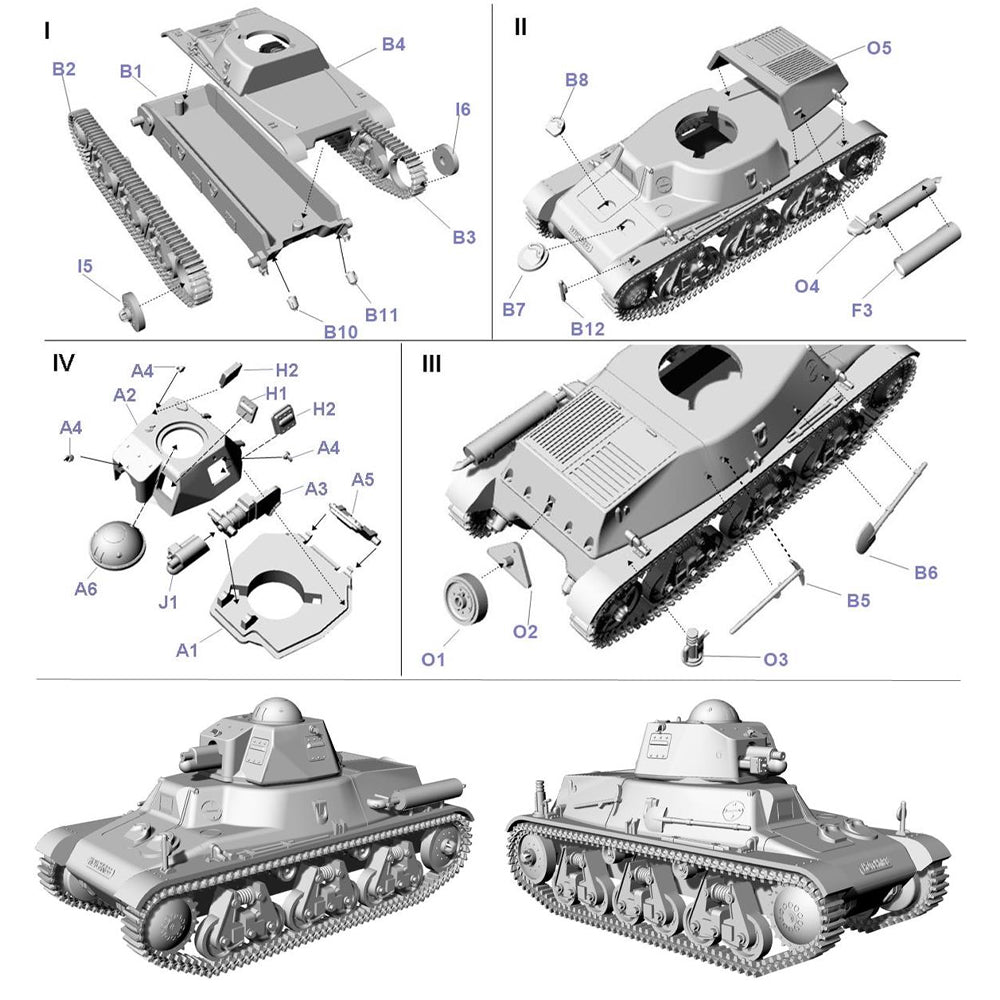 I
B2
B1
B4
I6
B3
I5
B10
B11

II
B8
O5
B7
B12
O4
F3

IV
A4
H2
A2
H1
H2
A4
A4
A3
A5
A6
J1
A1

III
B6
B5
O1
O2
O3