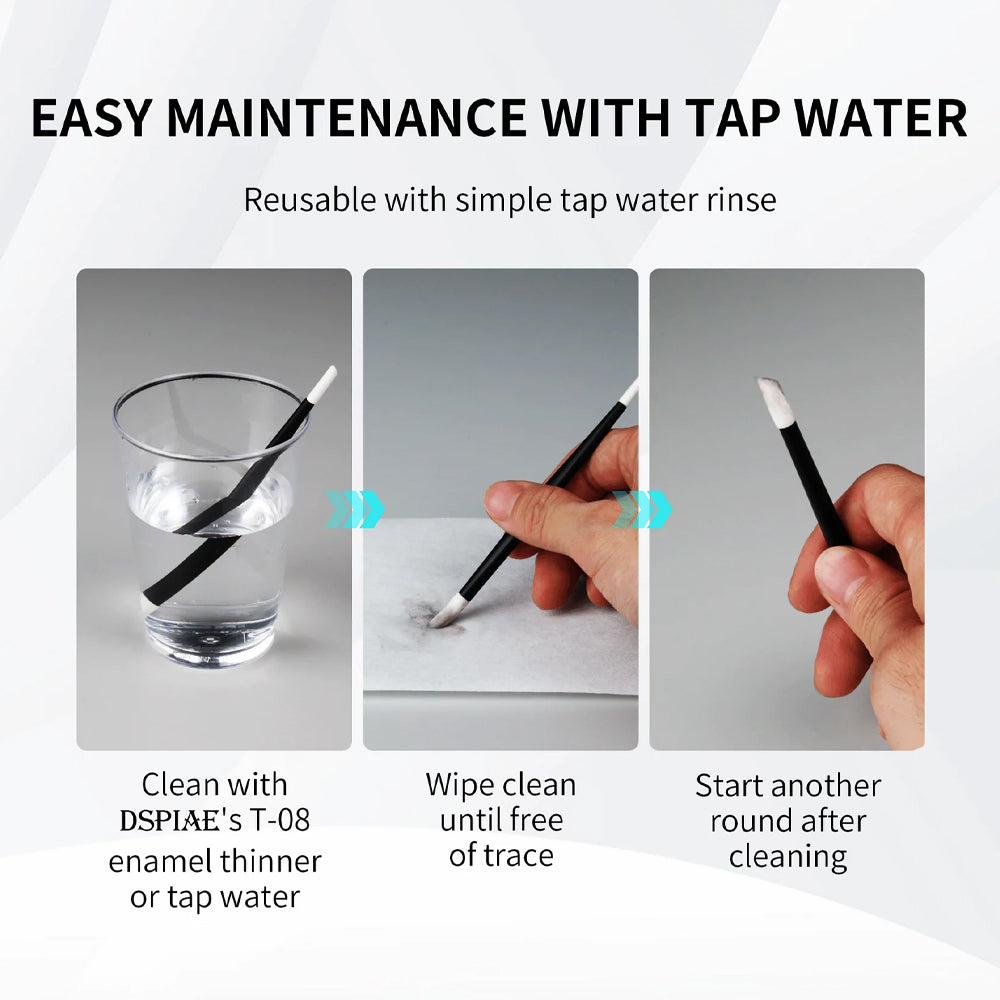 EASY MAINTENANCE WITH TAP WATER

Reusable with simple tap water rinse

Clean with DSPIAE's T-08 enamel thinner or tap water

Wipe clean until free of trace

Start another round after cleaning