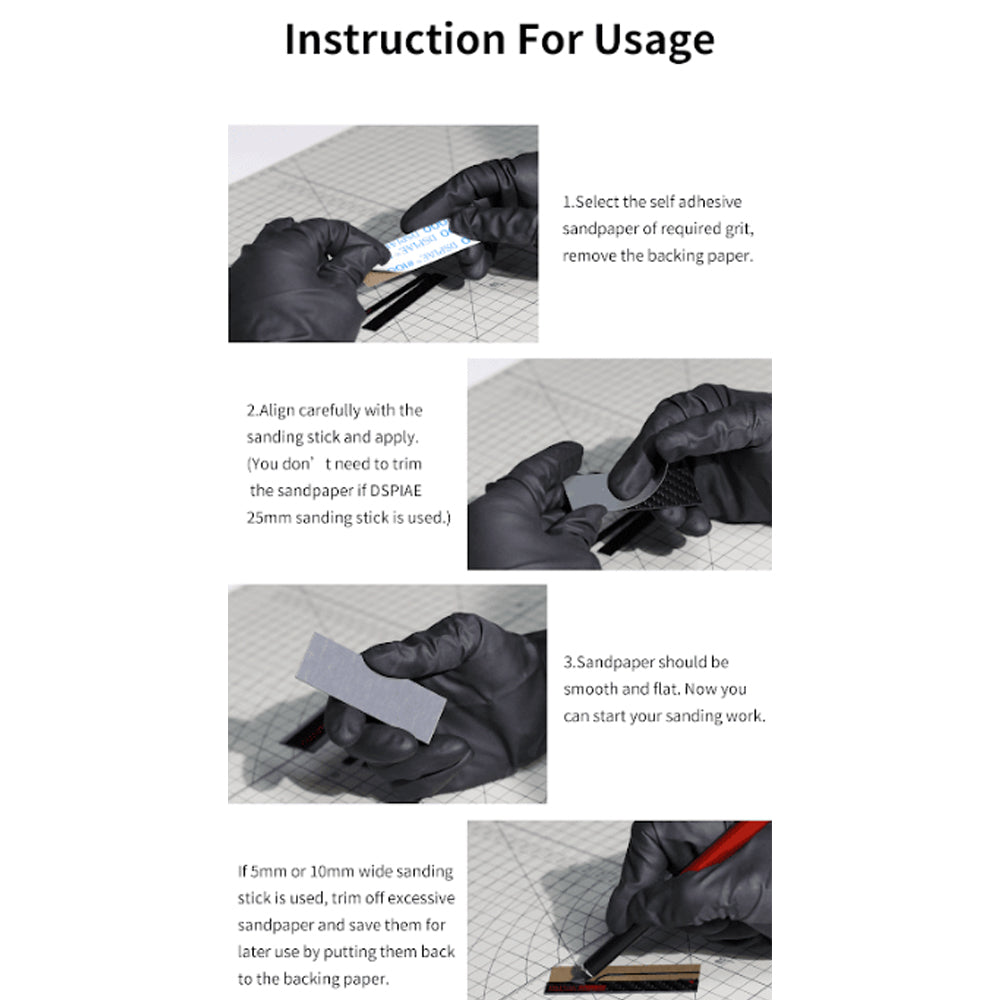 Instruction For Usage

1.Select the self adhesive sandpaper of required grit, remove the backing paper.

2.Align carefully with the sanding stick and apply. (You don’t need to trim the sandpaper if DSPIAE 25mm sanding stick is used.)

3.Sandpaper should be smooth and flat. Now you can start your sanding work.

If 5mm or 10mm wide sanding stick is used, trim off excessive sandpaper and save them for later use by putting them back to the backing paper.