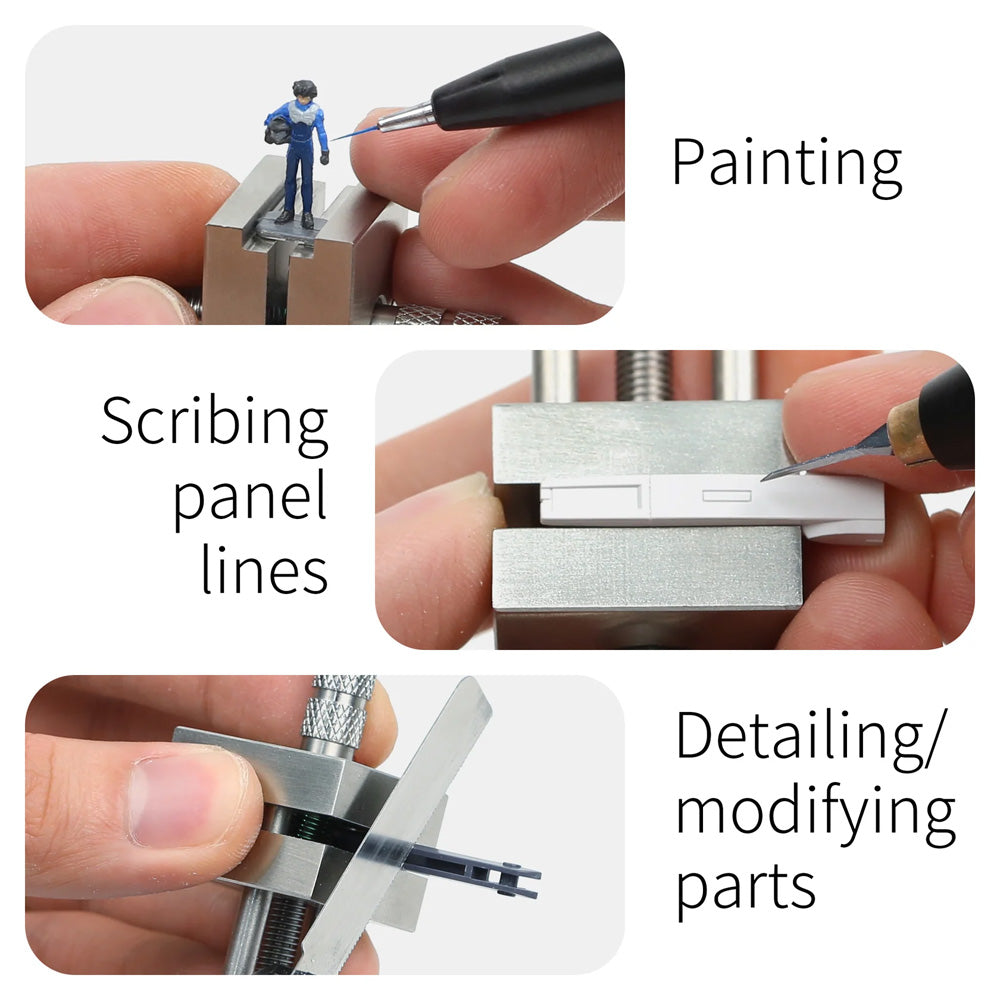 Painting

Scribing panel lines

Detailing/ modifying parts