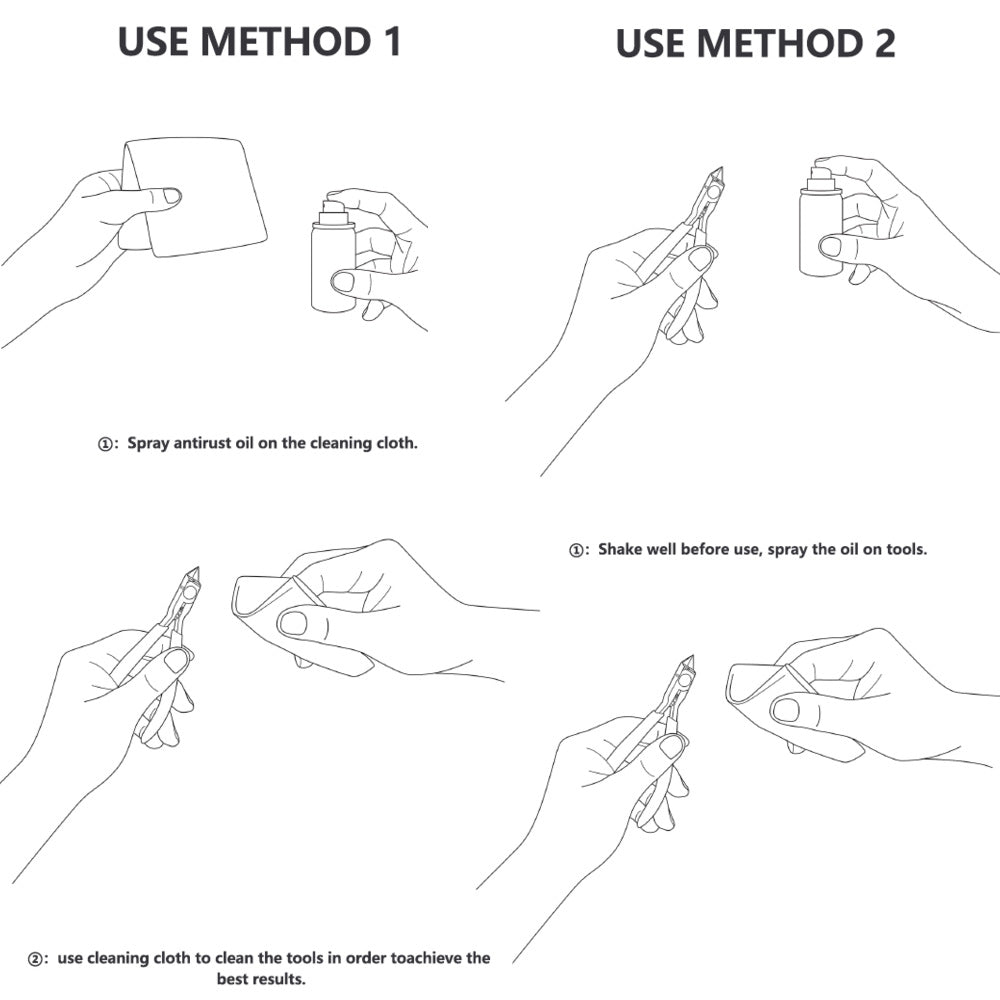 USE METHOD 1

①: Spray antirust oil on the cleaning cloth.

②: use cleaning cloth to clean the tools in order toachieve the best results.

USE METHOD 2

①: Shake well before use, spray the oil on tools.