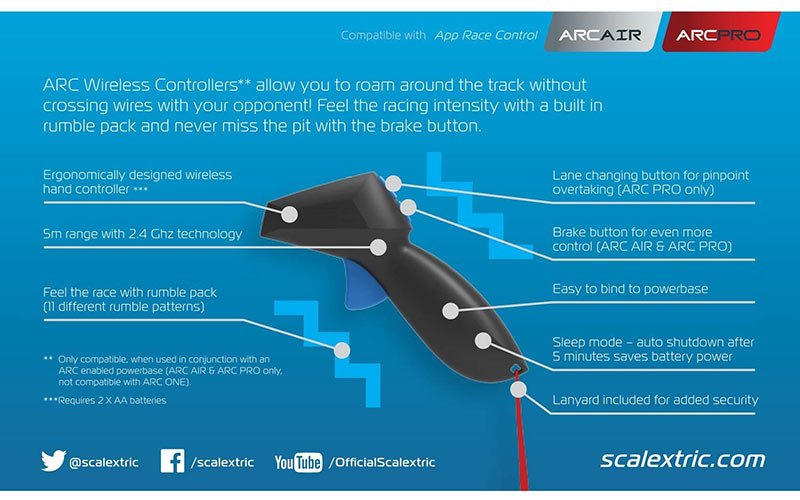 Compatible with App Race Control ARCAIR ARCPRO

ARC Wireless Controllers** allow you to roam around the track without crossing wires with your opponent! Feel the racing intensity with a built in rumble pack and never miss the pit with the brake button.

Ergonomically designed wireless hand controller ***

5m range with 2.4 Ghz technology

Feel the race with rumble pack (11 different rumble patterns)

** Only compatible, when used in conjunction with an ARC enabled powerbase (ARC AIR & ARC PRO only, not compatible with ARC ONE).

***Requires 2 X AA batteries

Lane changing button for pinpoint overtaking (ARC PRO only)

Brake button for even more control! (ARC AIR & ARC PRO)

Easy to bind to powerbase

Sleep mode – auto shutdown after 5 minutes saves battery power

Lanyard included for added security

@scalextric /scalextric YouTube /OfficialScalextric scalextric.com