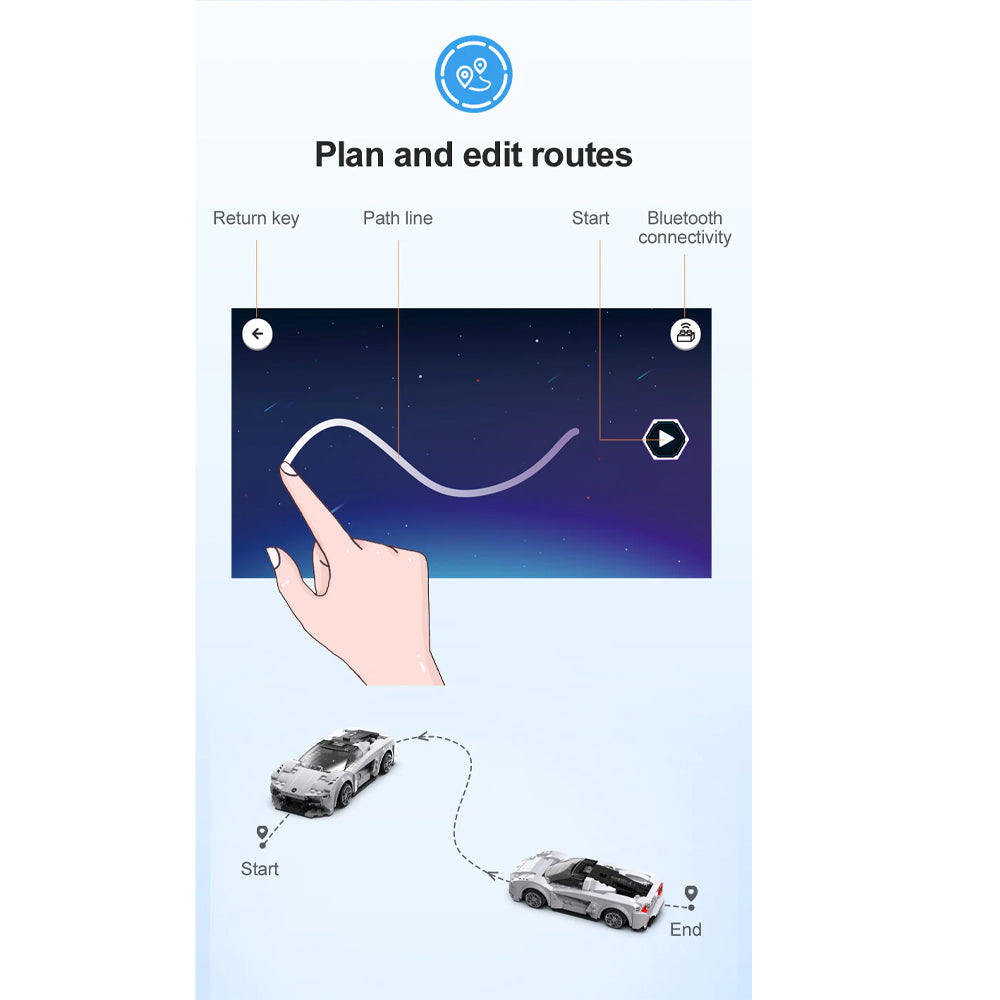 Plan and edit routes

Return key

Path line

Start

Bluetooth connectivity

Start

End