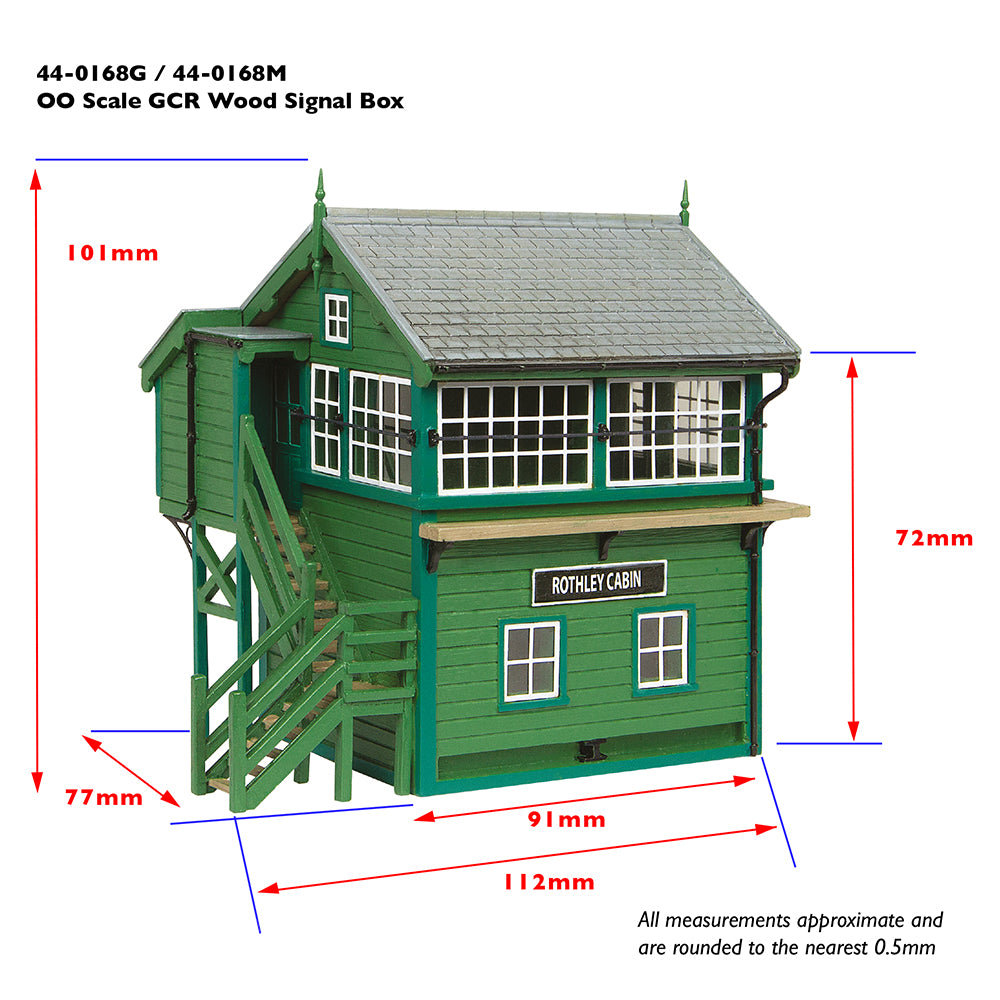 44-0168G / 44-0168M
OO Scale GCR Wood Signal Box

101mm

72mm

ROTHLEY CABIN

77mm

91mm

112mm

All measurements approximate and are rounded to the nearest 0.5mm